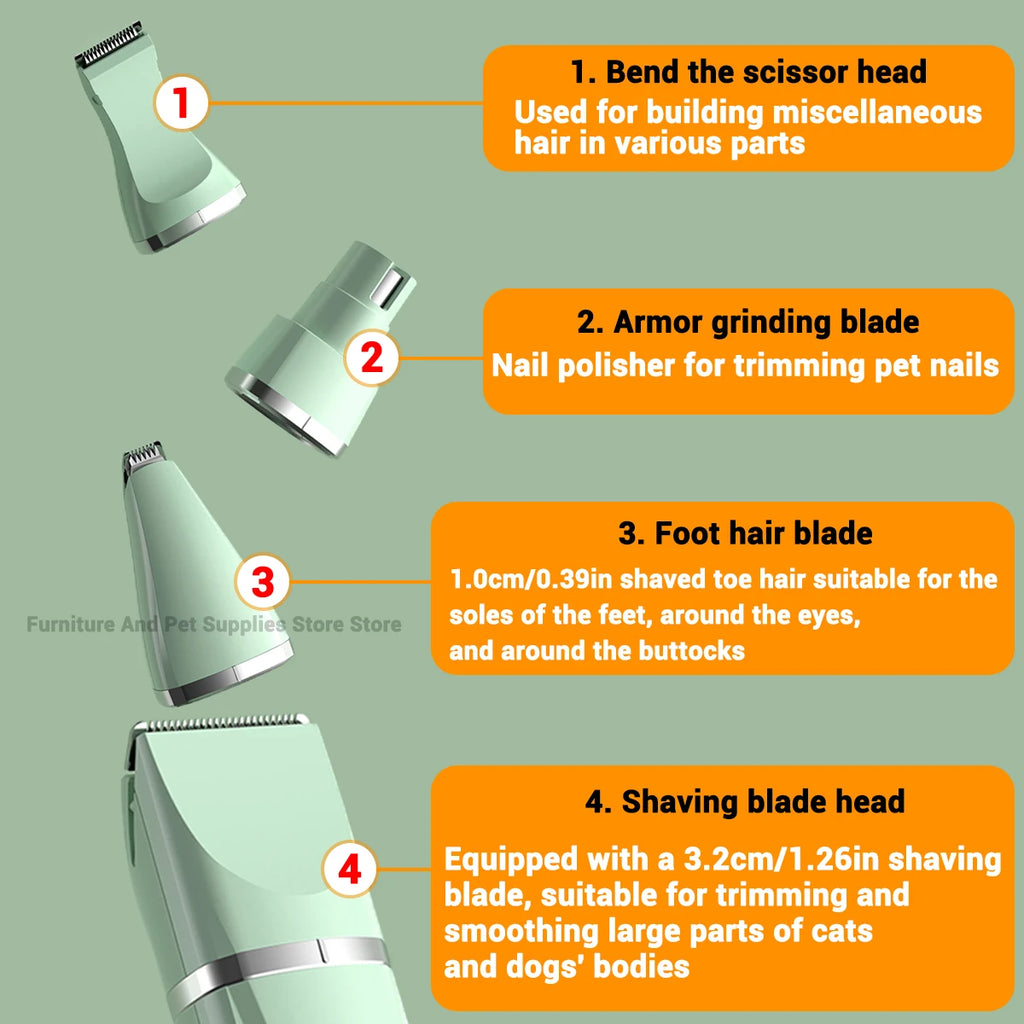 1

1. Bend the scissor head
Used for building miscellaneous hair in various parts

2

2. Armor grinding blade
Nail polisher for trimming pet nails

3

3. Foot hair blade
1.0cm/0.39in shaved toe hair suitable for the soles of the feet, around the eyes, and around the buttocks

Furniture And Pet Supplies Store Store

4

4. Shaving blade head
Equipped with a 3.2cm/1.26in shaving blade, suitable for trimming and smoothing large parts of cats and dogs' bodies